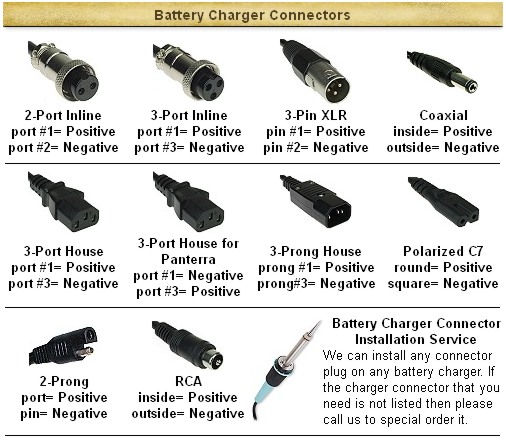 Battery Charger Connectors

2-Port Inline
port #1= Positive
port #2= Negative

3-Port Inline
port #1= Positive
port #3= Negative

3-Pin XLR
pin #1= Positive
pin #2= Negative

Coaxial
inside= Positive
outside= Negative

3-Port House
port #1= Positive
port #3= Negative

3-Port House for Panterra
port #1= Negative
port #3= Positive

3-Prong House
prong #1= Positive
prong#3= Negative

Polarized C7
round= Positive
square= Negative

2-Prong
port= Positive
pin= Negative

RCA
inside= Positive
outside= Negative

Battery Charger Connector Installation Service
We can install any connector plug on any battery charger. If the charger connector that you need is not listed then please call us to special order it.