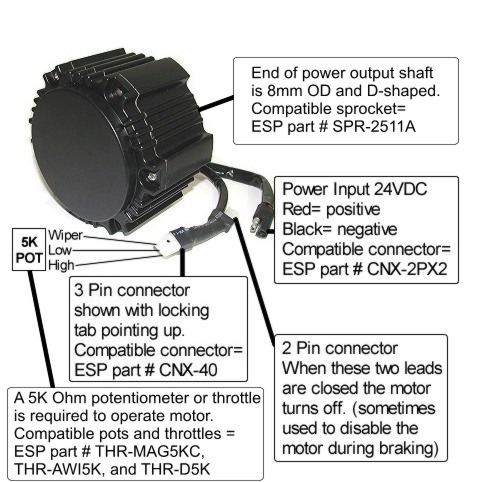 End of power output shaft is 8mm OD and D-shaped. Compatible sprocket= ESP part # SPR-2511A

Power Input 24VDC
Red= positive
Black= negative
Compatible connector= ESP part # CNX-2PX2

5K POT

Wiper
Low
High

3 Pin connector shown with locking tab pointing up. Compatible connector= ESP part # CNX-40

2 Pin connector
When these two leads are closed the motor turns off. (sometimes used to disable the motor during braking)

A 5K Ohm potentiometer or throttle is required to operate motor. Compatible pots and throttles = ESP part # THR-MAG5KC, THR-AWI5K, and THR-D5K